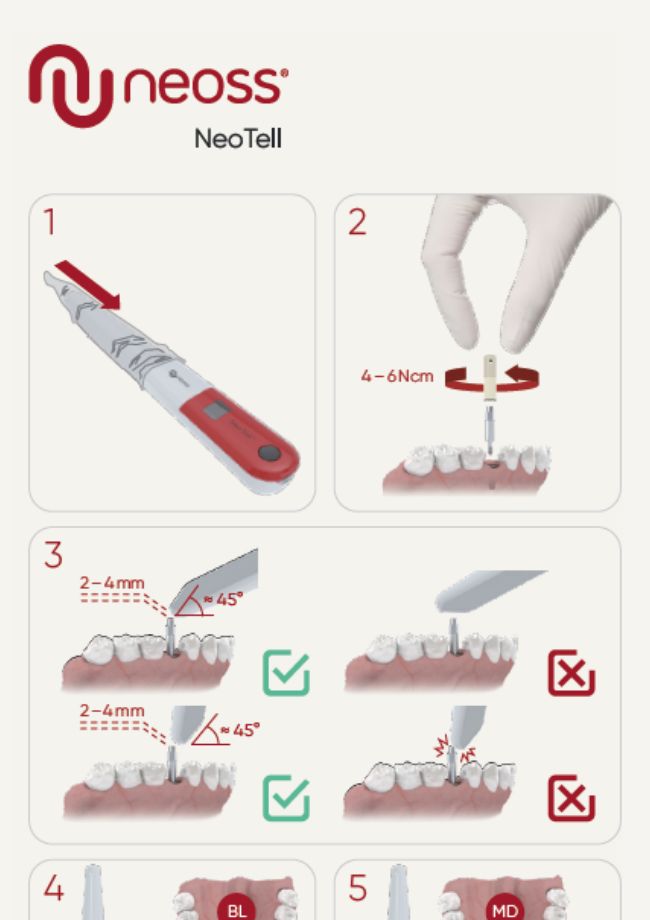 neoss®

NeoTell

1

2

4–6Ncm

3

2–4mm

≈45°

2–4mm

≈45°

4

BL

5

MD